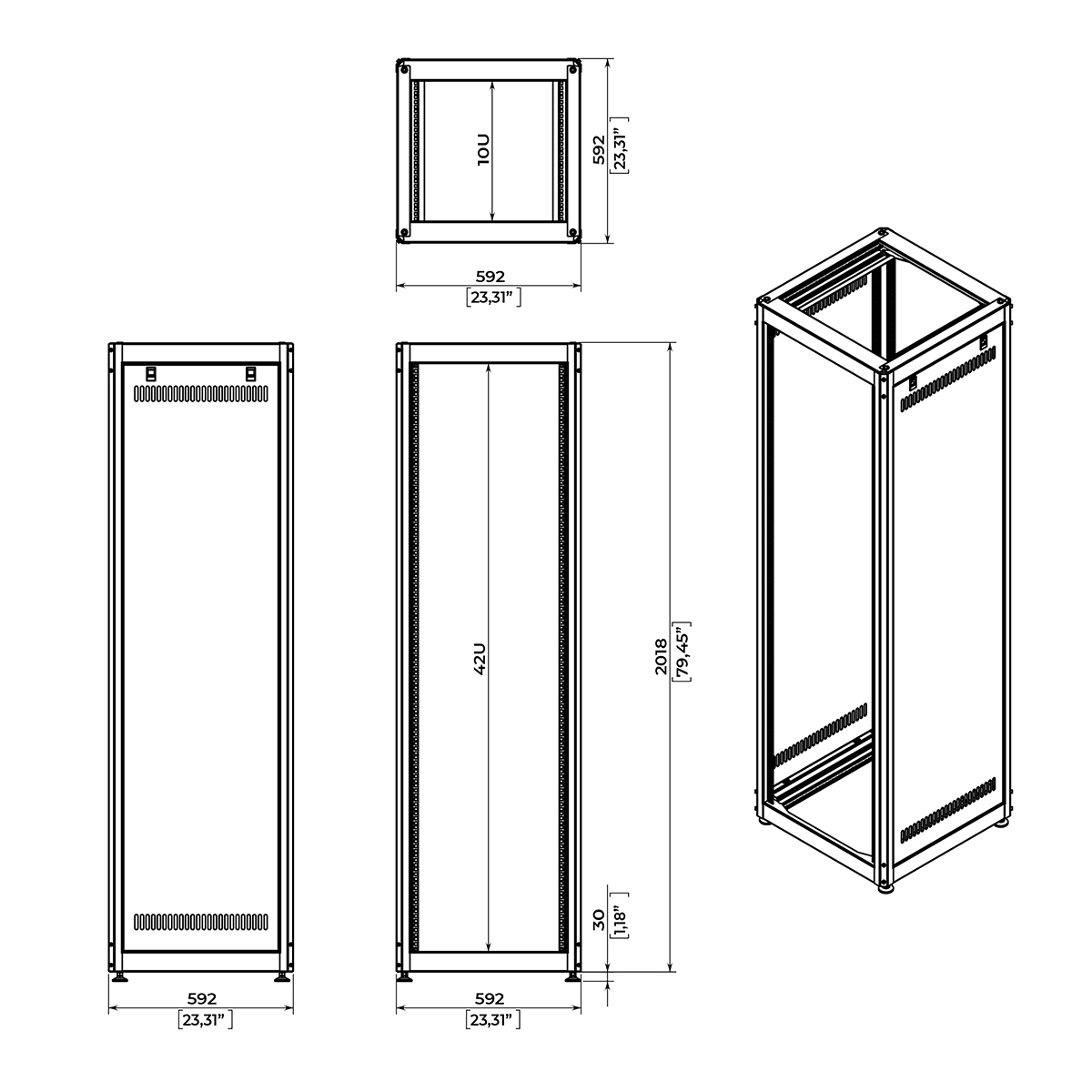 10U

592
[23,31"]

592
[23,31"]

42U

2018
[79,45"]

30
[1,18"]

592
[23,31"]

592
[23,31"]